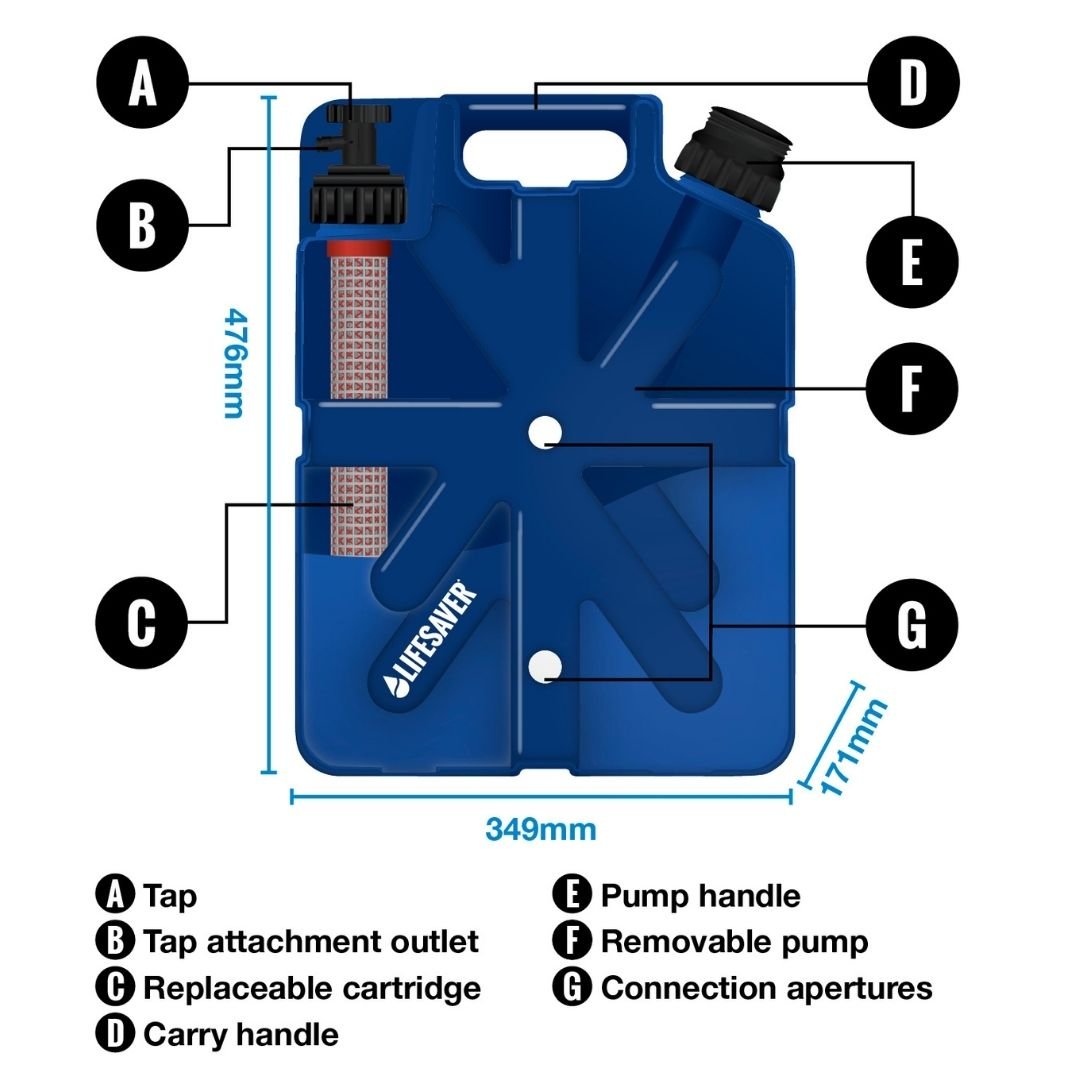 A
B
C
D
E
F
G

476mm

LIFESAVER

171mm

349mm

A Tap
B Tap attachment outlet
C Replaceable cartridge
D Carry handle

E Pump handle
F Removable pump
G Connection apertures